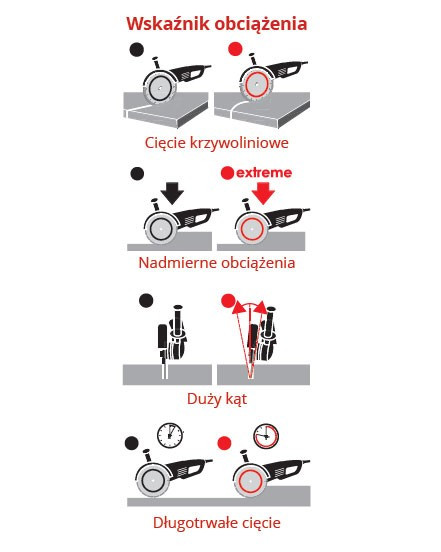 Wskaźnik obciążenia

Cięcie krzywoliniowe

extreme

Nadmierne obciążenia

Duży kąt

Długotrwałe cięcie