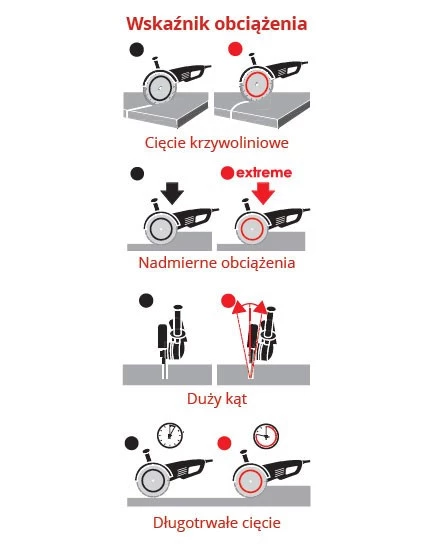 Wskaźnik obciążenia

Cięcie krzywoliniowe

extreme

Nadmierne obciążenia

Duży kąt

Długotrwałe cięcie