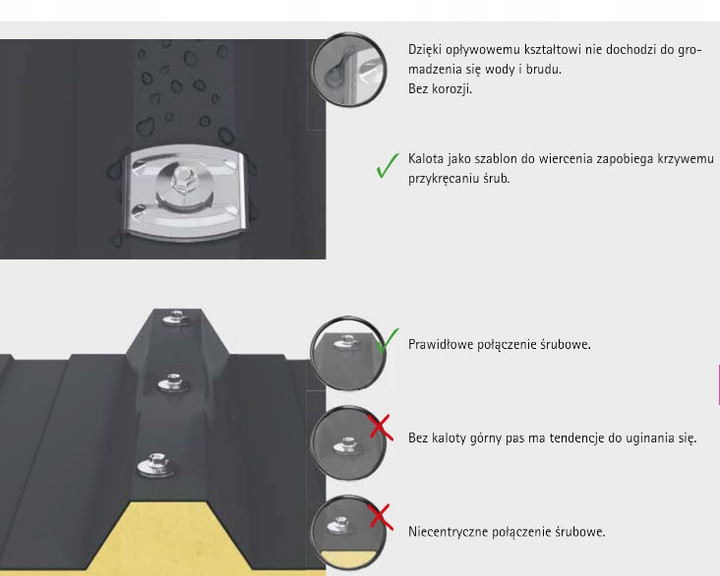 Dzięki opływowemu kształtowi nie dochodzi do gromadzenia się wody i brudu.
Bez korozji.

Kalota jako szablon do wiercenia zapobiega krzywemu przykręcaniu śrub.

Prawidłowe połączenie śrubowe.

Bez kaloty górny pas ma tendencje do uginania się.

Niecentryczne połączenie śrubowe.